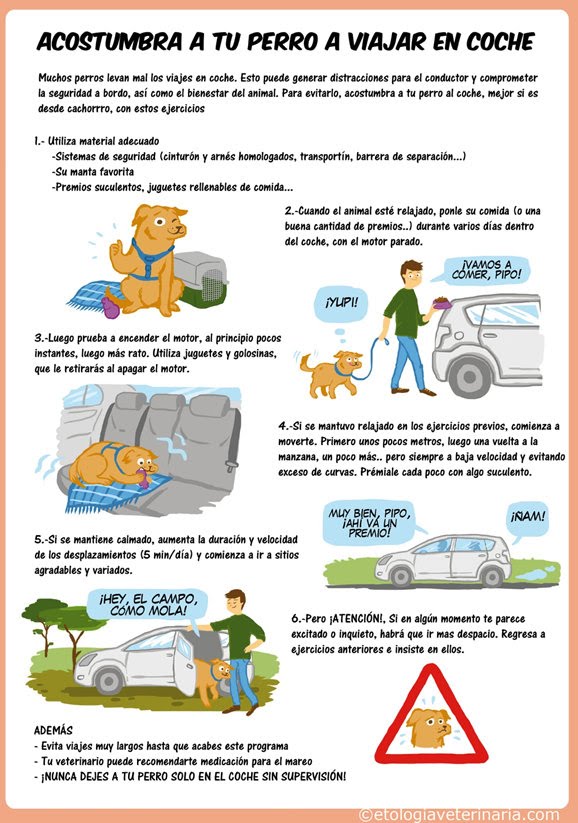 ACOSTUMBRA A TU PERRO A VIAJAR EN COCHE

Muchos perros levan mal los viajes en coche. Esto puede generar distracciones para el conductor y comprometer la seguridad a bordo, así como el bienestar del animal. Para evitarlo, acostumbra a tu perro al coche, mejor si es desde cachorrro, con estos ejercicios

1.- Utiliza material adecuado
-Sistemas de seguridad (cinturón y arnés homologados, transportín, barrera de separación...)
-Su manta favorita
-Premios suculentos, juguetes rellenables de comida...

2.-Cuando el animal esté relajado, ponle su comida (o una buena cantidad de premios..) durante varios días dentro del coche, con el motor parado.

¡VAMOS A COMER, PIPO!

¡YUPI!

3.-Luego prueba a encender el motor, al principio pocos instantes, luego más rato. Utiliza juguetes y golosinas, que le retirarás al apagar el motor.

4.-Si se mantuvo relajado en los ejercicios previos, comienza a moverte. Primero unos pocos metros, luego una vuelta a la manzana, un poco más.. pero siempre a baja velocidad y evitando exceso de curvas. Prémiale cada poco con algo suculento.

MUY BIEN, PIPO, ¡AHÍ VA UN PREMIO!

¡ÑAM!

5.-Si se mantiene calmado, aumenta la duración y velocidad de los desplazamientos (5 min/día) y comienza a ir a sitios agradables y variados.

¡HEY, EL CAMPO, CÓMO MOLA!

6.-Pero ¡ATENCIÓN!, Si en algún momento te parece excitado o inquieto, habrá que ir mas despacio. Regresa a ejercicios anteriores e insiste en ellos.

ADEMÁS
- Evita viajes muy largos hasta que acabes este programa
- Tu veterinario puede recomendarte medicación para el mareo
- ¡NUNCA DEJES A TU PERRO SOLO EN EL COCHE SIN SUPERVISIÓN!

©etologiaveterinaria.com